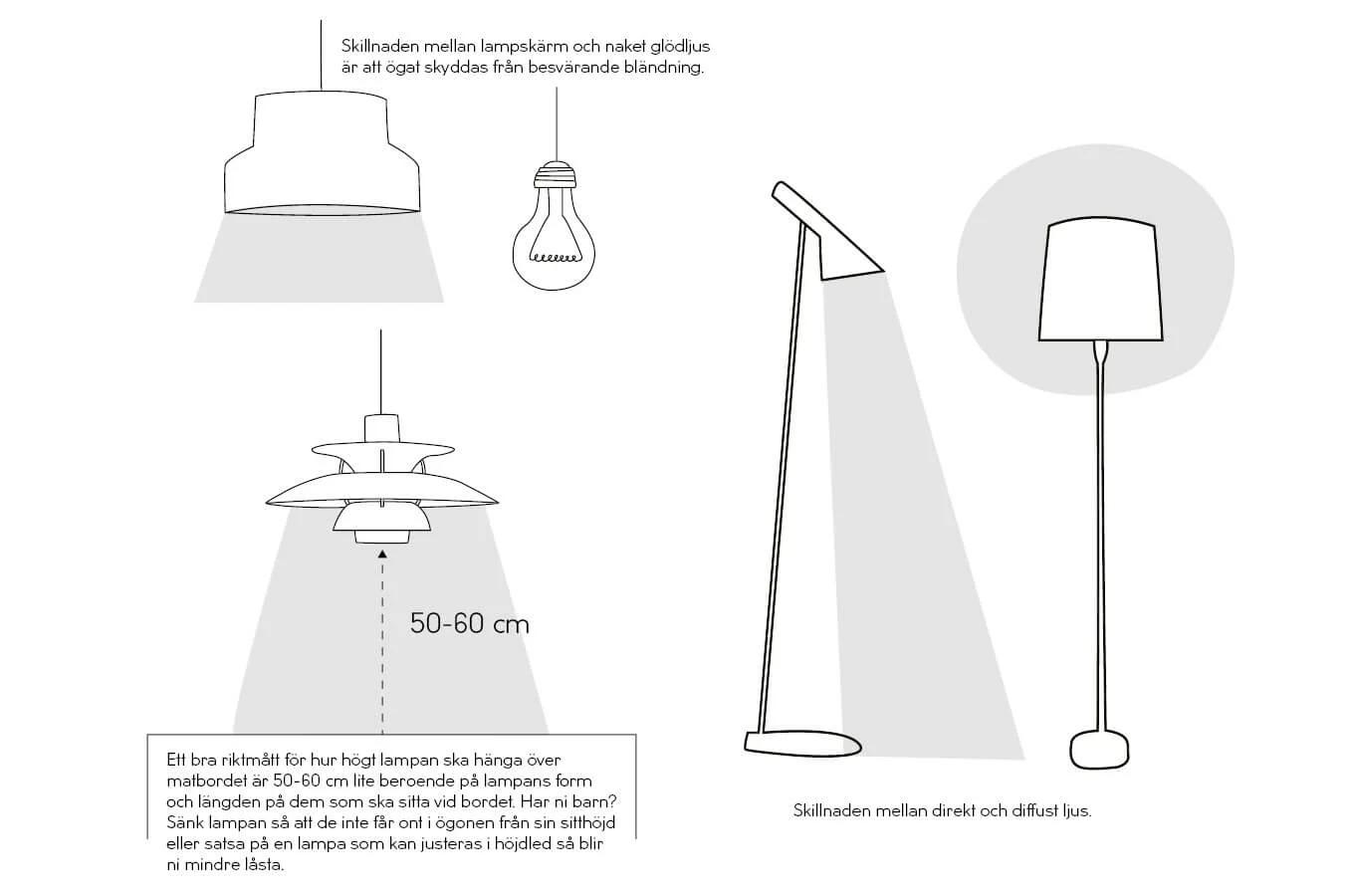 Skillnaden mellan lampskärm och naket glödljus är att ögat skyddas från besvärande bländning.

50-60 cm

Ett bra riktmått för hur högt lampan ska hänga över matbordet är 50-60 cm lite beroende på lampans form och längden på dem som ska sitta vid bordet. Har ni barn? Sänk lampan så att de inte får ont i ögonen från sin sitthöjd eller satsa på en lampa som kan justeras i höjdled så blir ni mindre låsta.

Skillnaden mellan direkt och diffust ljus.